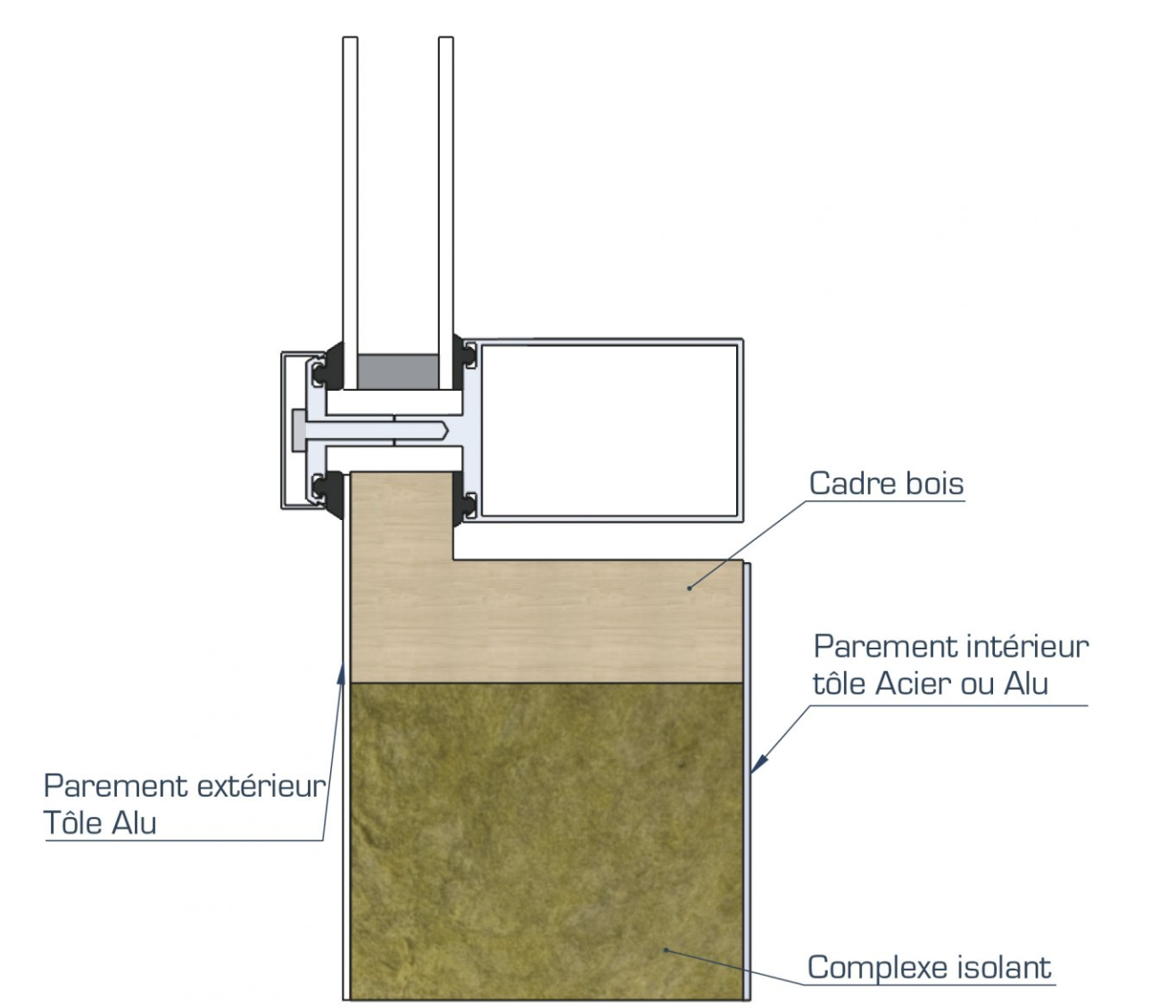 Cadre bois

Parement intérieur
tôle Acier ou Alu

Parement extérieur
Tôle Alu

Complexe isolant